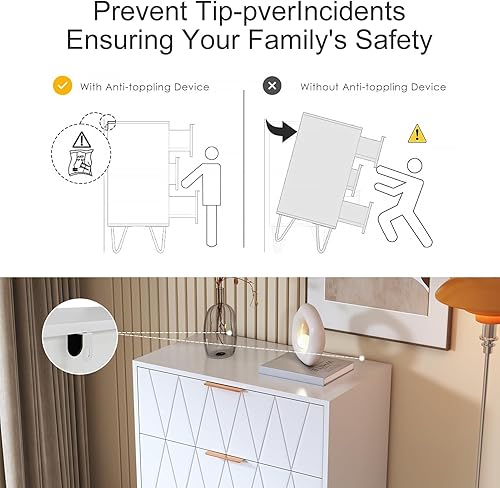 Prevent Tip-pverIncidents
Ensuring Your Family's Safety

With Anti-toppling Device

Without Anti-toppling Device