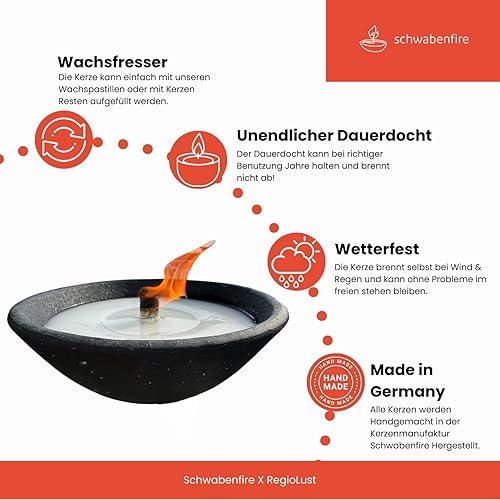 schwabenfire

Wachsfresser
Die Kerze kann einfach mit unseren Wachspastillen oder mit Kerzen Resten aufgefüllt werden.

Unendlicher Dauerdocht
Der Dauerdocht kann bei richtiger Benutzung Jahre halten und brennt nicht ab!

Wetterfest
Die Kerze brennt selbst bei Wind & Regen und kann ohne Probleme im freien stehen bleiben.

HAND MADE
HAND MADE
HAND MADE

Made in Germany
Alle Kerzen werden Handgemacht in der Kerzenmanufaktur Schwabenfire Hergestellt.

Schwabenfire X RegioLust