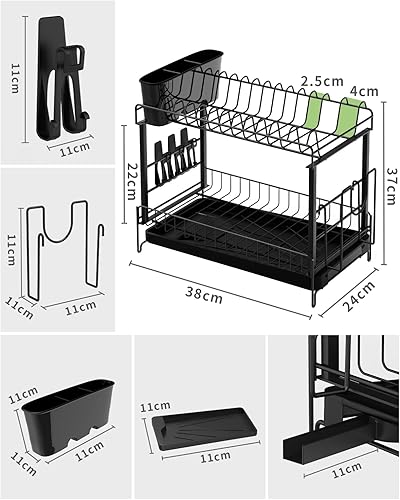 11cm
11cm

2.5cm
4cm
22cm
37cm
38cm
24cm

11cm
11cm
11cm

11cm
11cm
11cm

11cm
11cm

11cm