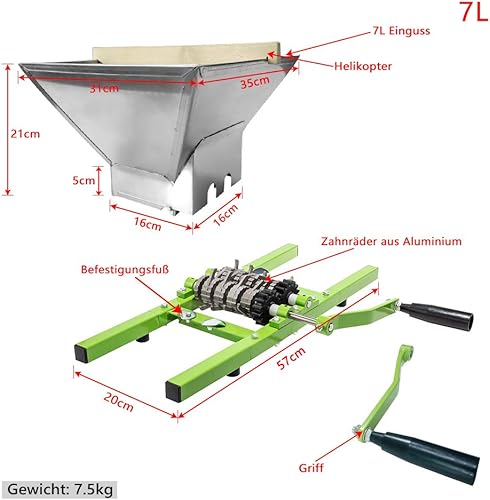 7L

7L Einguss

Helikopter

31cm

35cm

21cm

5cm

16cm

16cm

Zahnräder aus Aluminium

Befestigungsfuß

57cm

20cm

Griff

Gewicht: 7.5kg