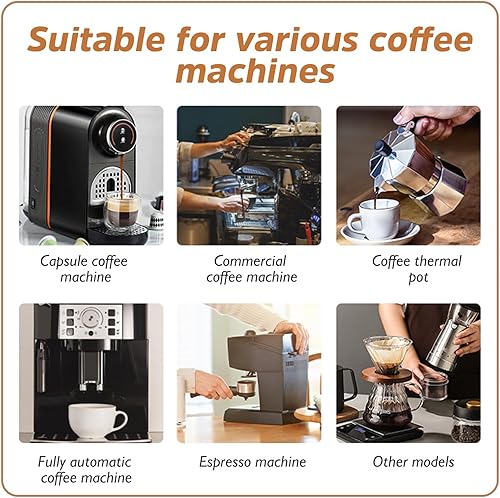 Suitable for various coffee machines

Capsule coffee machine

Commercial coffee machine

Coffee thermal pot

Fully automatic coffee machine

Espresso machine

Other models