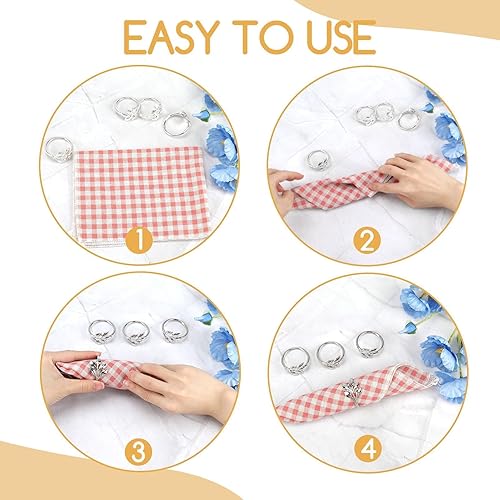 EASY TO USE

1

2

3

4