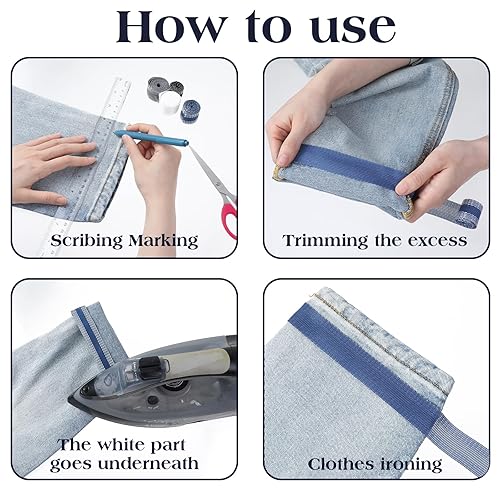 How to use

Scribing Marking

Trimming the excess

The white part goes underneath

Clothes ironing