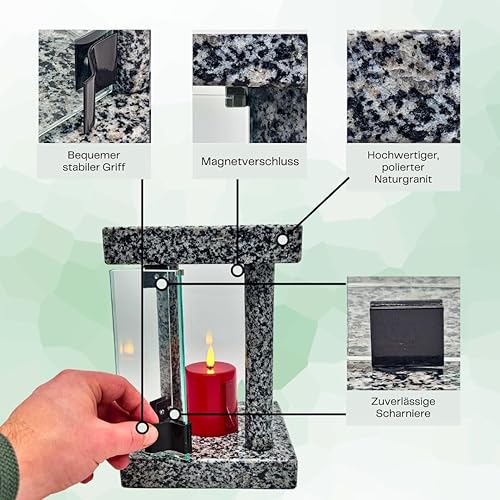 Bequemer stabiler Griff

Magnetverschluss

Hochwertiger, polierter Naturgranit

Zuverlässige Scharniere