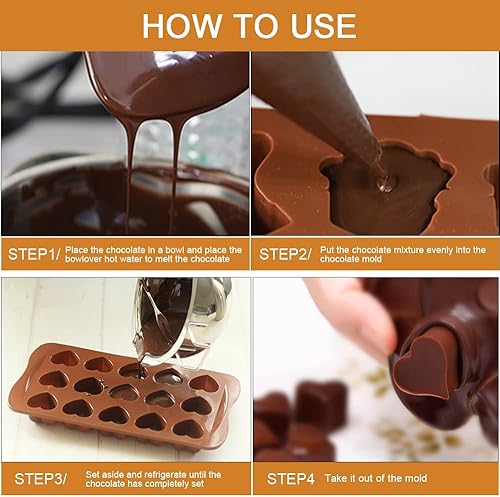 HOW TO USE

STEP1/ Place the chocolate in a bowl and place the bowlover hot water to melt the chocolate

STEP2/ Put the chocolate mixture evenly into the chocolate mold

STEP3/ Set aside and refrigerate until the chocolate has completely set

STEP4 Take it out of the mold