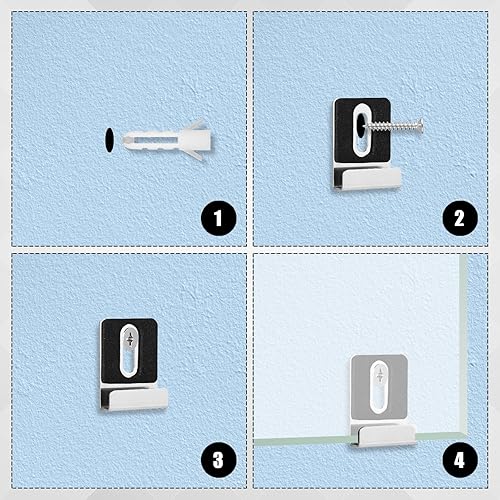 1

2

3

4