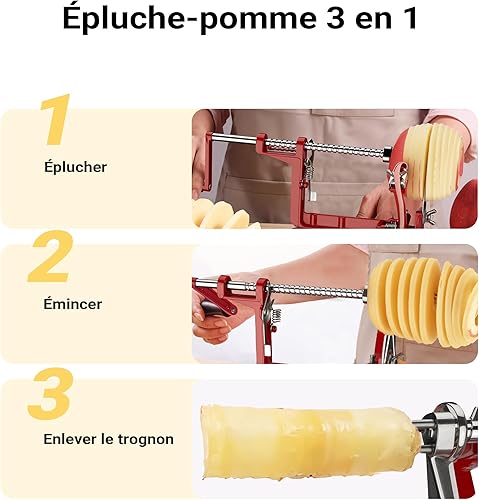 Épluche-pomme 3 en 1

1
Éplucher

2
Émincer

3
Enlever le trognon