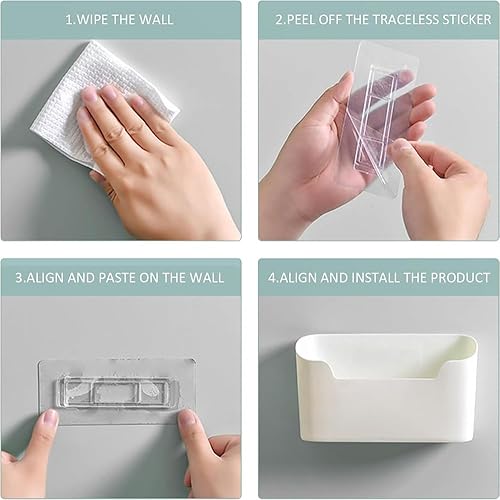 1.WIPE THE WALL

2.PEEL OFF THE TRACELESS STICKER

3.ALIGN AND PASTE ON THE WALL

4.ALIGN AND INSTALL THE PRODUCT