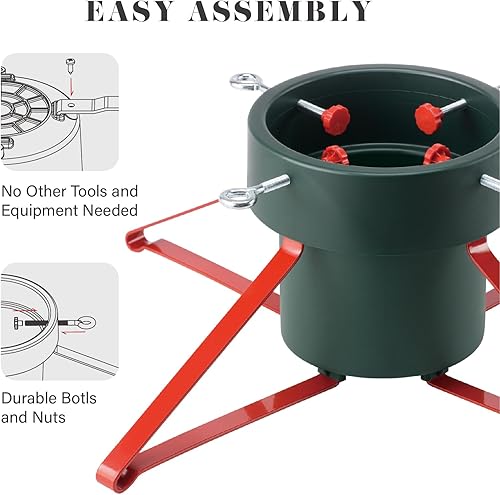 EASY ASSEMBLY

No Other Tools and Equipment Needed

Durable Botls and Nuts