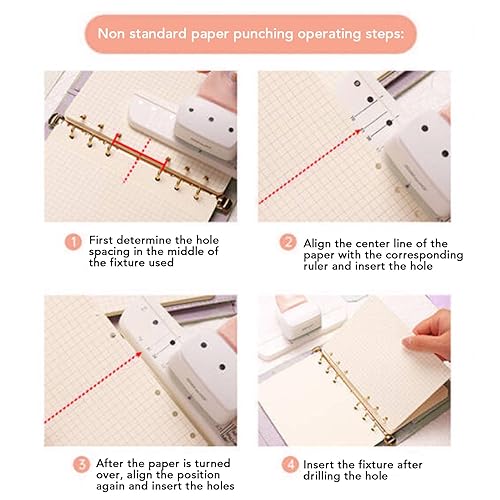 Non standard paper punching operating steps:

1 First determine the hole spacing in the middle of the fixture used

2 Align the center line of the paper with the corresponding ruler and insert the hole

3 After the paper is turned over, align the position again and insert the holes

4 Insert the fixture after drilling the hole