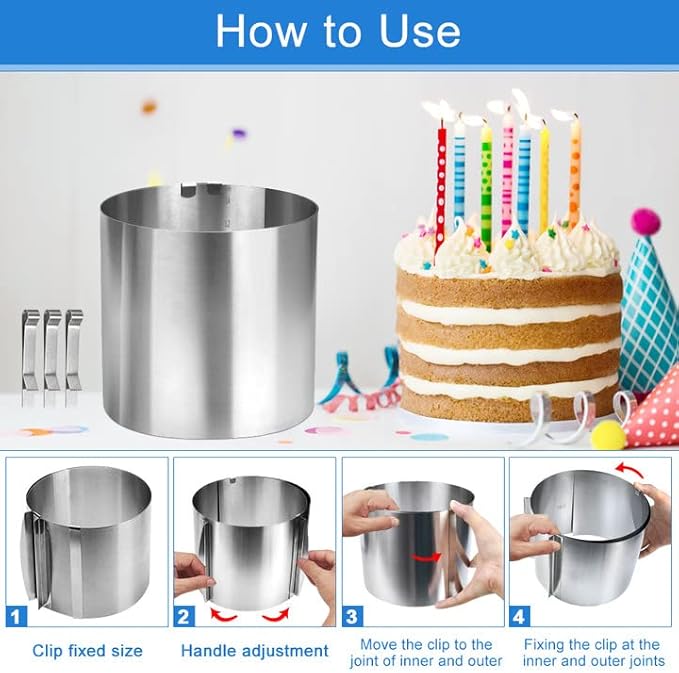 How to Use

1
Clip fixed size

2
Handle adjustment

3
Move the clip to the joint of inner and outer

4
Fixing the clip at the inner and outer joints