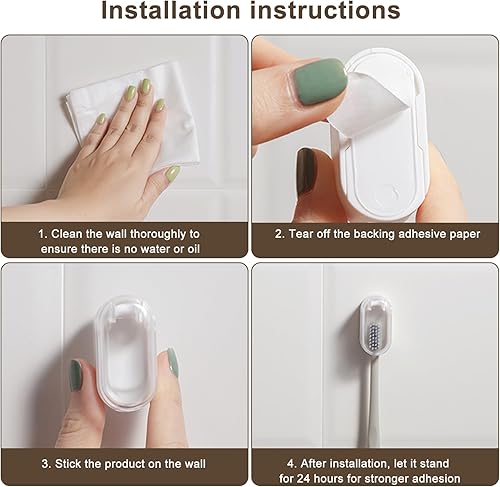 Installation instructions

1. Clean the wall thoroughly to ensure there is no water or oil

2. Tear off the backing adhesive paper

3. Stick the product on the wall

4. After installation, let it stand for 24 hours for stronger adhesion