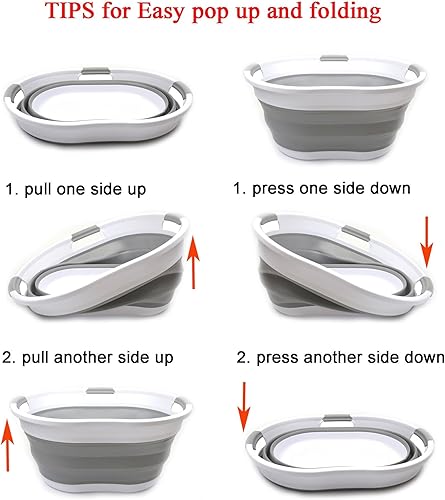 TIPS for Easy pop up and folding

1. pull one side up

2. pull another side up

1. press one side down

2. press another side down