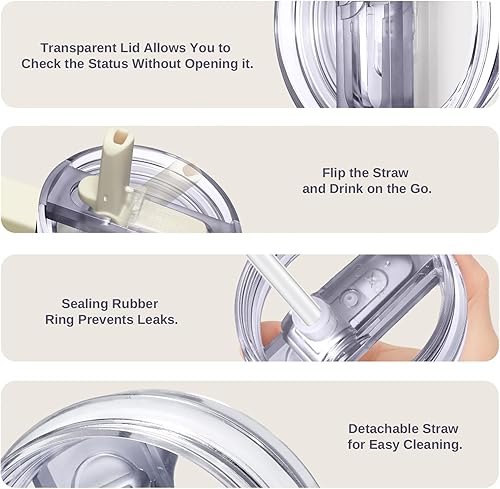 Transparent Lid Allows You to Check the Status Without Opening it.

Flip the Straw and Drink on the Go.

Sealing Rubber Ring Prevents Leaks.

Detachable Straw for Easy Cleaning.