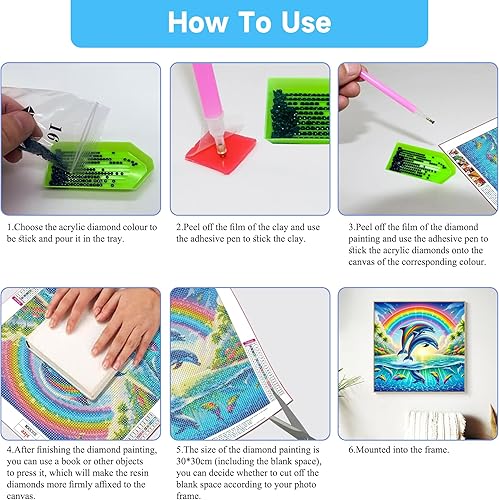 How To Use

16

1.Choose the acrylic diamond colour to be stick and pour it in the tray.

2.Peel off the film of the clay and use the adhesive pen to stick the clay.

3.Peel off the film of the diamond painting and use the adhesive pen to stick the acrylic diamonds onto the canvas of the corresponding colour.

4.After finishing the diamond painting, you can use a book or other objects to press it, which will make the resin diamonds more firmly affixed to the canvas.

5.The size of the diamond painting is 30*30cm (including the blank space), you can decide whether to cut off the blank space according to your photo frame.

6.Mounted into the frame.