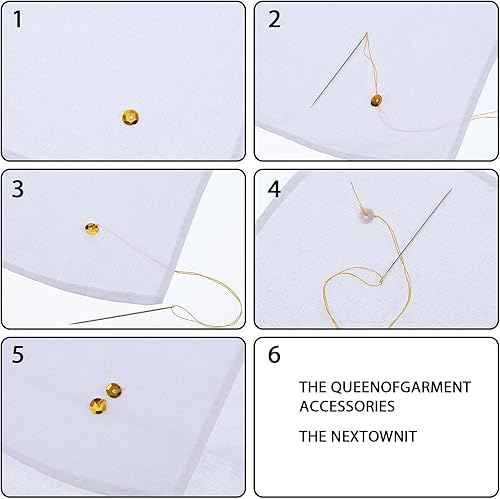 1

2

3

4

5

6

THE QUEENOFGARMENT ACCESSORIES

THE NEXTOWNIT