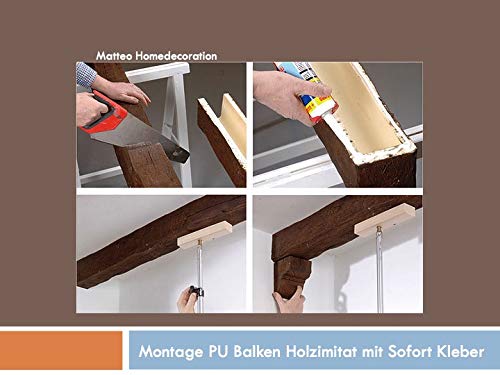 Matteo Homedecoration

Montage PU Balken Holzimitat mit Sofort Kleber