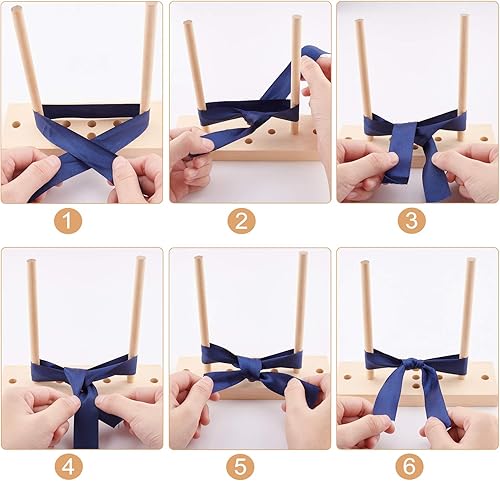 1

2

3

4

5

6