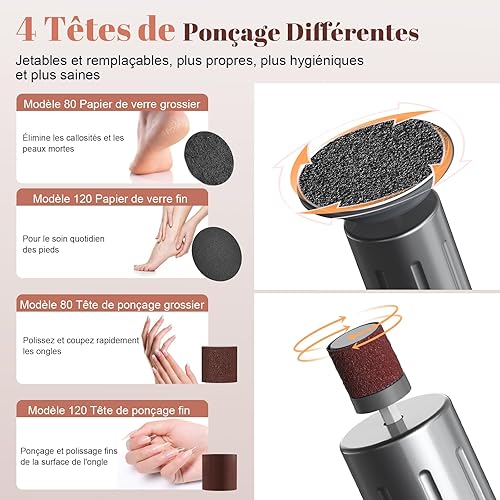 4 Têtes de Ponçage Différentes

Jetables et remplaçables, plus propres, plus hygiéniques et plus saines

Modèle 80 Papier de verre grossier

Élimine les callosités et les peaux mortes

Modèle 120 Papier de verre fin

Pour le soin quotidien des pieds

Modèle 80 Tête de ponçage grossier

Polissez et coupez rapidement les ongles

Modèle 120 Tête de ponçage fin

Ponçage et polissage fins de la surface de l'ongle