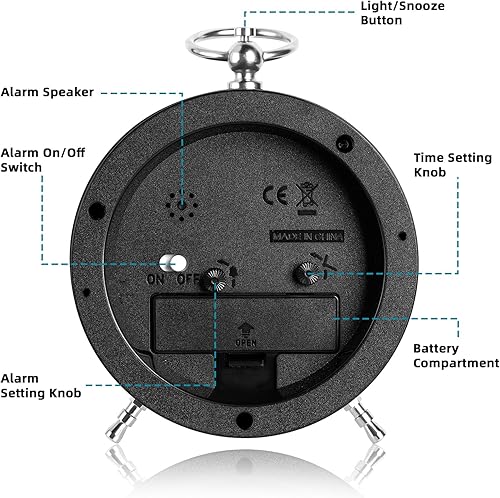 Light/Snooze Button

Alarm Speaker

Alarm On/Off Switch

Time Setting Knob

CE

MADE IN CHINA

ON OFF

OPEN

Battery Compartment

Alarm Setting Knob