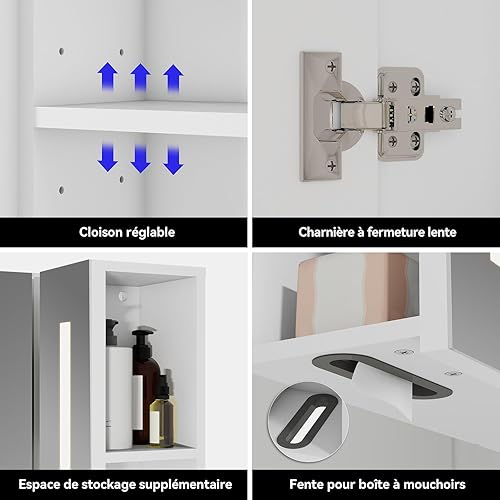 Cloison réglable

Charnière à fermeture lente

Espace de stockage supplémentaire

Fente pour boîte à mouchoirs