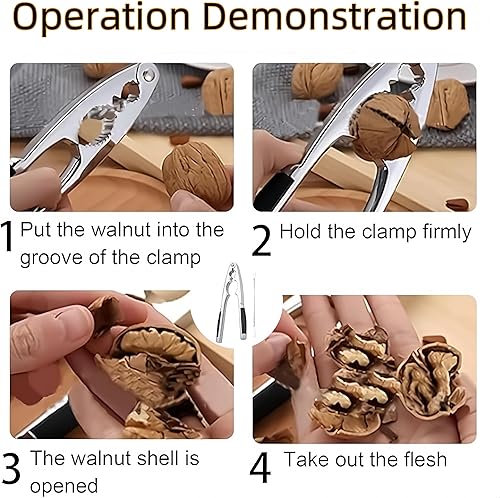 Operation Demonstration

1 Put the walnut into the groove of the clamp

2 Hold the clamp firmly

3 The walnut shell is opened

4 Take out the flesh