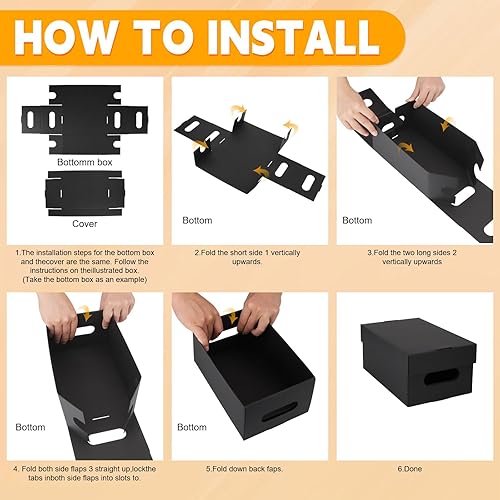 HOW TO INSTALL

Bottomm box

Cover

1.The installation steps for the bottom box and thecover are the same. Follow the instructions on theillustrated box. (Take the bottom box as an example)

Bottom

2.Fold the short side 1 vertically upwards.

Bottom

3.Fold the two long sides 2 vertically upwards

Bottom

4. Fold both side flaps 3 straight up,lockthe tabs inboth side flaps into slots to.

Bottom

5.Fold down back faps.

6.Done