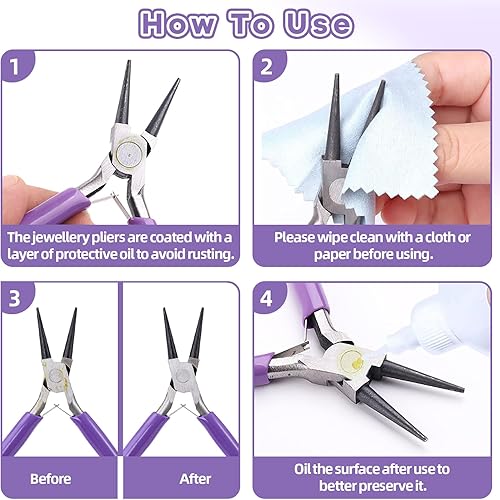 How To Use

1

The jewellery pliers are coated with a layer of protective oil to avoid rusting.

2

Please wipe clean with a cloth or paper before using.

3

Before

After

4

Oil the surface after use to better preserve it.