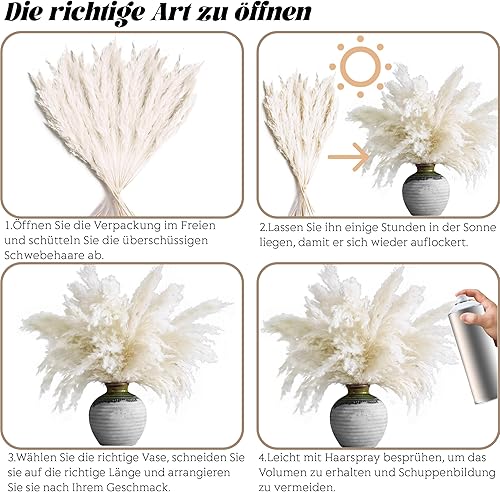 Die richtige Art zu öffnen

1.Öffnen Sie die Verpackung im Freien und schütteln Sie die überschüssigen Schwebehaare ab.

2.Lassen Sie ihn einige Stunden in der Sonne liegen, damit er sich wieder auflockert.

3.Wählen Sie die richtige Vase, schneiden Sie sie auf die richtige Länge und arrangieren Sie sie nach Ihrem Geschmack.

4.Leicht mit Haarspray besprühen, um das Volumen zu erhalten und Schuppenbildung zu vermeiden.