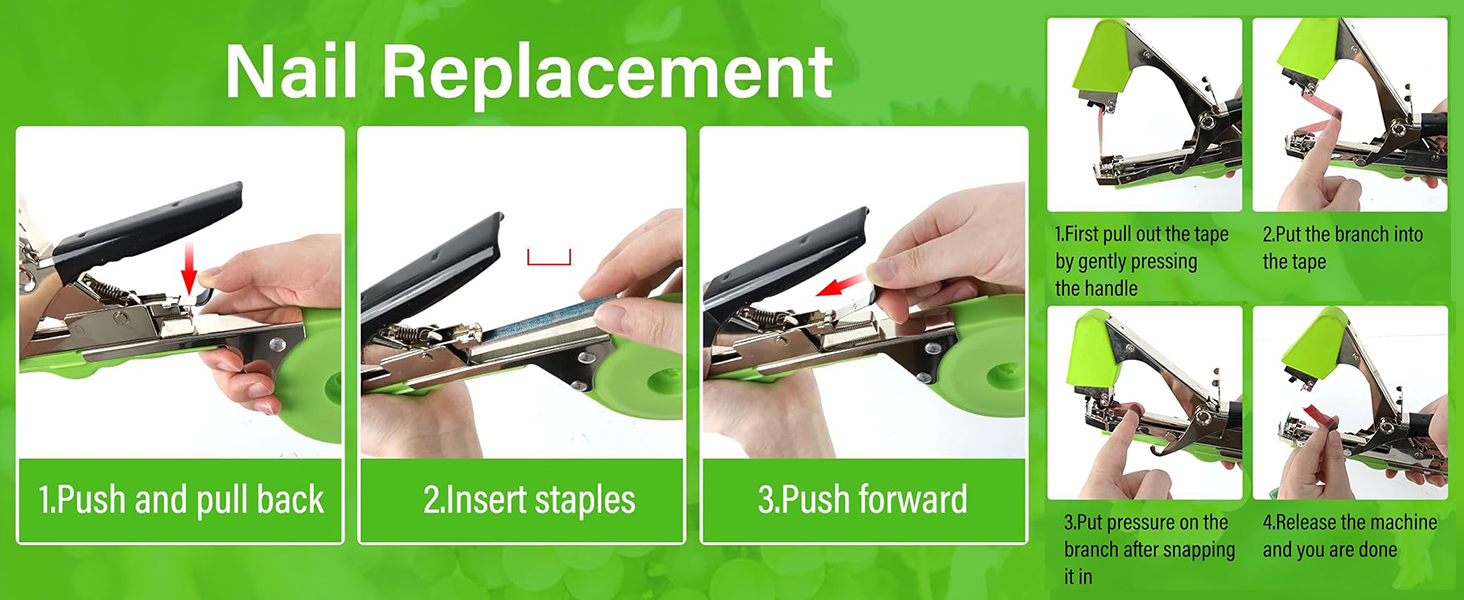 Nail Replacement

1.Push and pull back

2.Insert staples

3.Push forward

1.First pull out the tape by gently pressing the handle

2.Put the branch into the tape

3.Put pressure on the branch after snapping it in

4.Release the machine and you are done