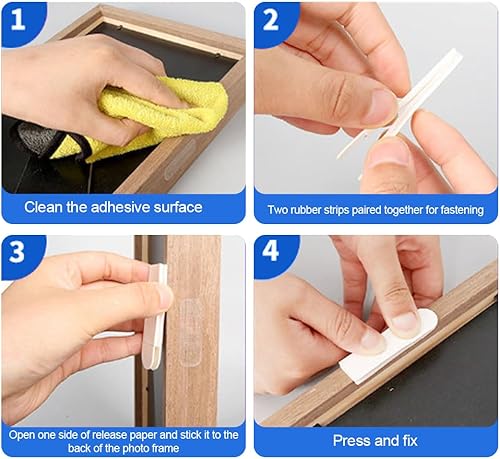 1

Clean the adhesive surface

2

Two rubber strips paired together for fastening

3

Open one side of release paper and stick it to the back of the photo frame

4

Press and fix