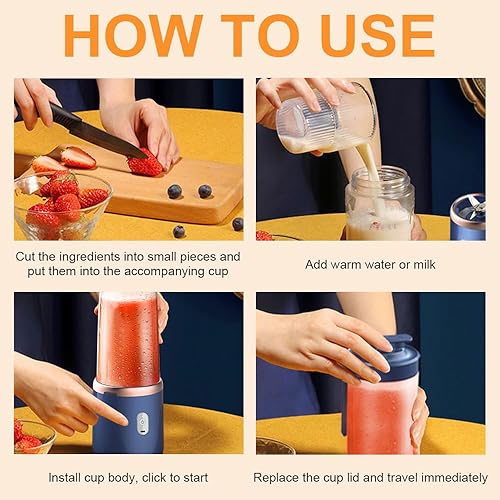 HOW TO USE

Cut the ingredients into small pieces and put them into the accompanying cup

Add warm water or milk

Install cup body, click to start

Replace the cup lid and travel immediately