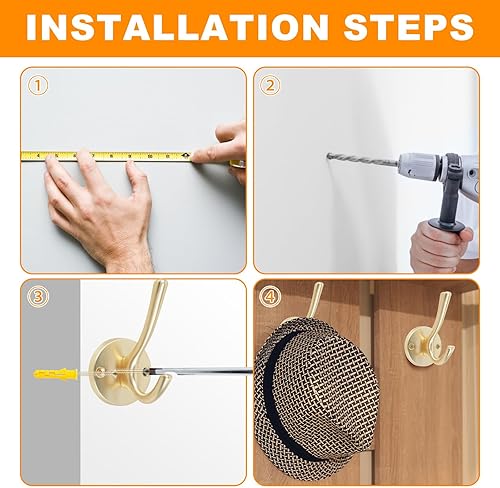 INSTALLATION STEPS

①

②

③

④