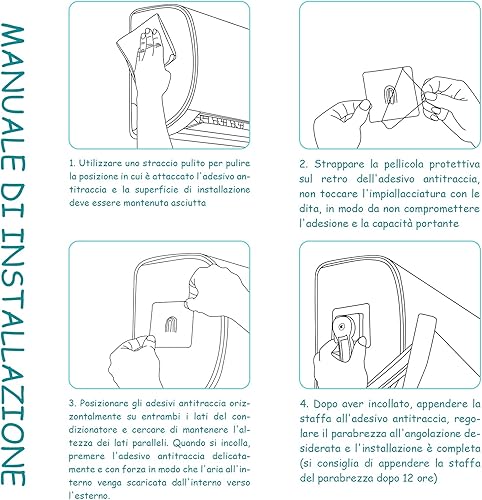 MANUALE DI INSTALLAZIONE

1. Utilizzare uno straccio pulito per pulire la posizione in cui è attaccato l'adesivo antitraccia e la superficie di installazione deve essere mantenuta asciutta

2. Strappare la pellicola protettiva sul retro dell'adesivo antitraccia, non toccare l'impiallacciatura con le dita, in modo da non compromettere l'adesione e la capacità portante

3. Posizionare gli adesivi antitraccia orizzontalmente su entrambi i lati del condizionatore e cercare di mantenere l'altezza dei lati paralleli. Quando si incolla, premere l'adesivo antitraccia delicatamente e con forza in modo che l'aria all'interno venga scaricata dall'interno verso l'esterno.

4. Dopo aver incollato, appendere la staffa all'adesivo antitraccia, regolare il parabrezza all'angolazione desiderata e l'installazione è completa (si consiglia di appendere la staffa del parabrezza dopo 12 ore)