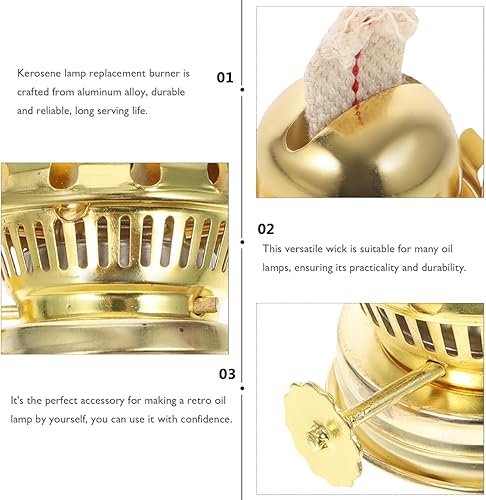 01

Kerosene lamp replacement burner is crafted from aluminum alloy, durable and reliable, long serving life.

02

This versatile wick is suitable for many oil lamps, ensuring its practicality and durability.

03

It's the perfect accessory for making a retro oil lamp by yourself, you can use it with confidence.