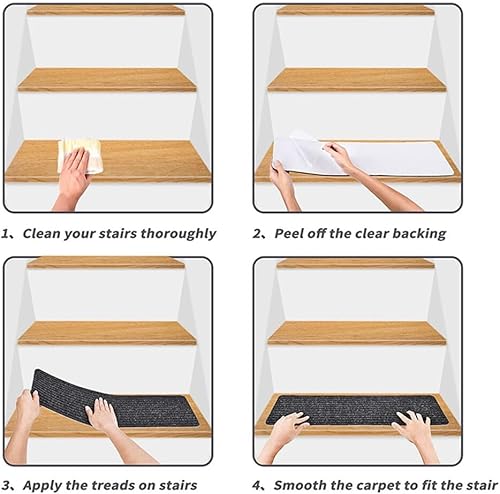 1、Clean your stairs thoroughly

2、Peel off the clear backing

3、Apply the treads on stairs

4、Smooth the carpet to fit the stair