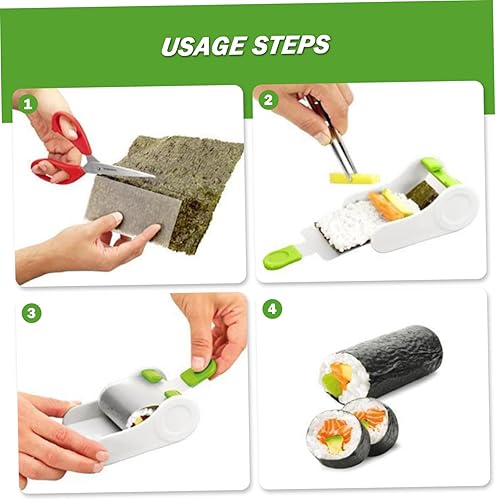 USAGE STEPS

1

2

3

4