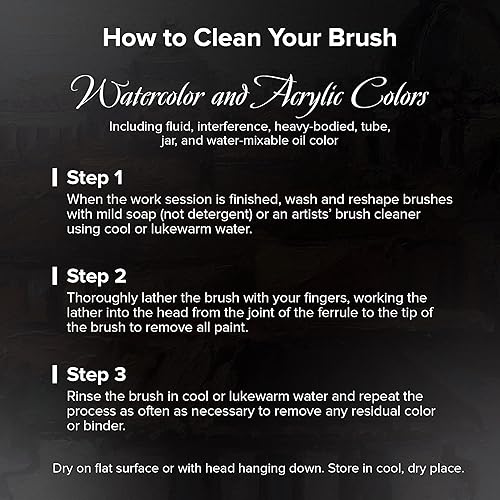 How to Clean Your Brush

Watercolor and Acrylic Colors

Including fluid, interference, heavy-bodied, tube, jar, and water-mixable oil color

Step 1
When the work session is finished, wash and reshape brushes with mild soap (not detergent) or an artists' brush cleaner using cool or lukewarm water.

Step 2
Thoroughly lather the brush with your fingers, working the lather into the head from the joint of the ferrule to the tip of the brush to remove all paint.

Step 3
Rinse the brush in cool or lukewarm water and repeat the process as often as necessary to remove any residual color or binder.

Dry on flat surface or with head hanging down. Store in cool, dry place.