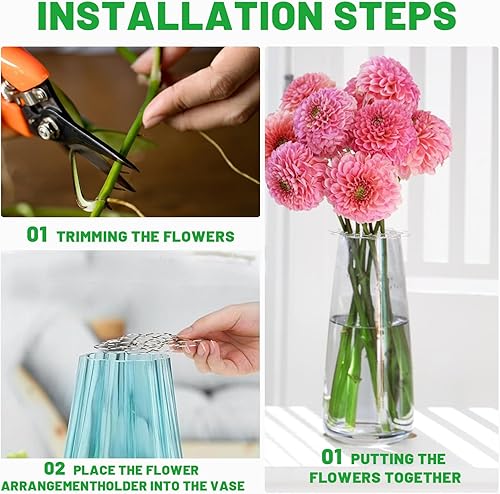 INSTALLATION STEPS

01 TRIMMING THE FLOWERS

02 PLACE THE FLOWER ARRANGEMENTHOLDER INTO THE VASE

01 PUTTING THE FLOWERS TOGETHER