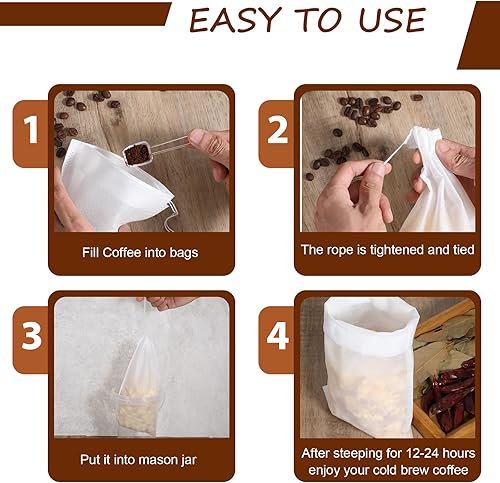 EASY TO USE

1

Fill Coffee into bags

2

The rope is tightened and tied

3

Put it into mason jar

4

After steeping for 12-24 hours enjoy your cold brew coffee