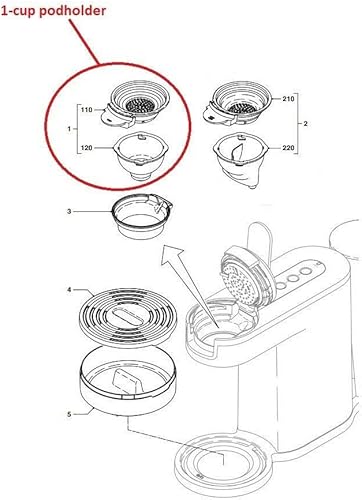 1-cup podholder

110
1
120

210
2
220

3

4

5