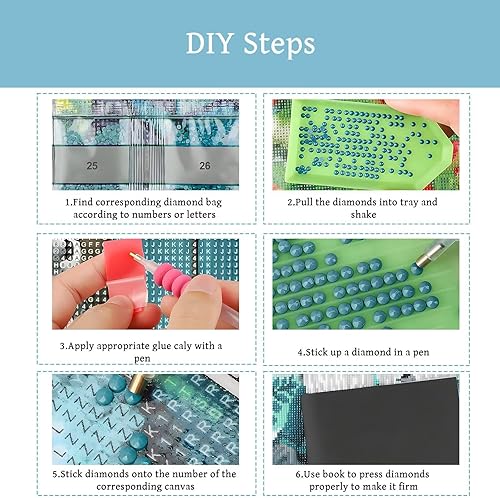 DIY Steps

25 26

1.Find corresponding diamond bag according to numbers or letters

2.Pull the diamonds into tray and shake

3.Apply appropriate glue caly with a pen

4.Stick up a diamond in a pen

5.Stick diamonds onto the number of the corresponding canvas

6.Use book to press diamonds properly to make it firm