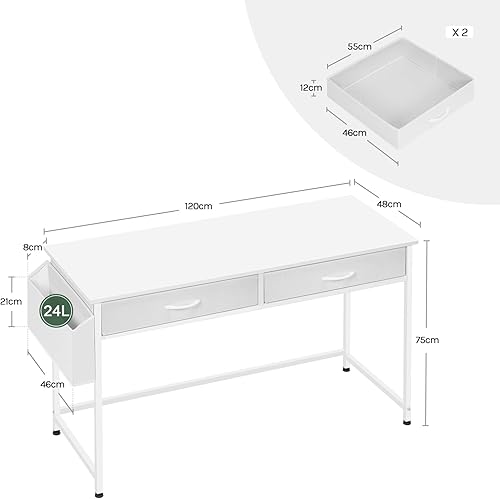 X 2

55cm

12cm

46cm

120cm

48cm

8cm

21cm

24L

46cm

75cm