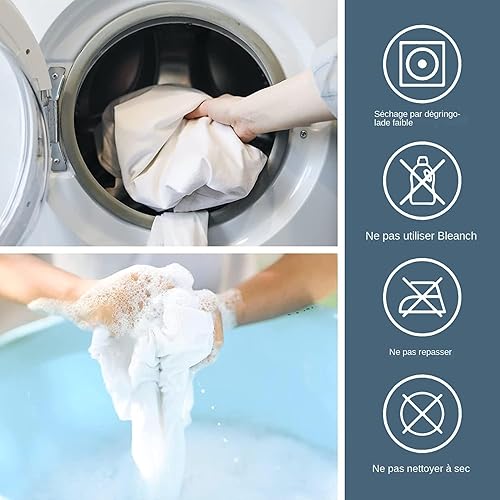 Séchage par dégringolade faible

Ne pas utiliser Bleanch

Ne pas repasser

Ne pas nettoyer à sec