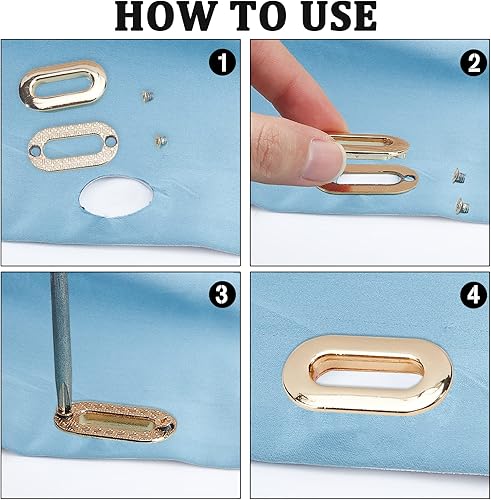 HOW TO USE

1

2

3

4