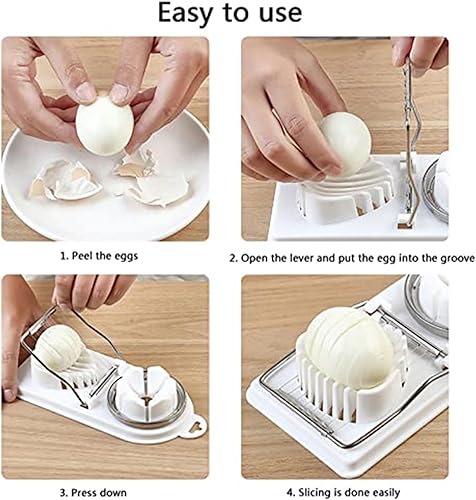 Easy to use

1. Peel the eggs

2. Open the lever and put the egg into the groove

3. Press down

4. Slicing is done easily