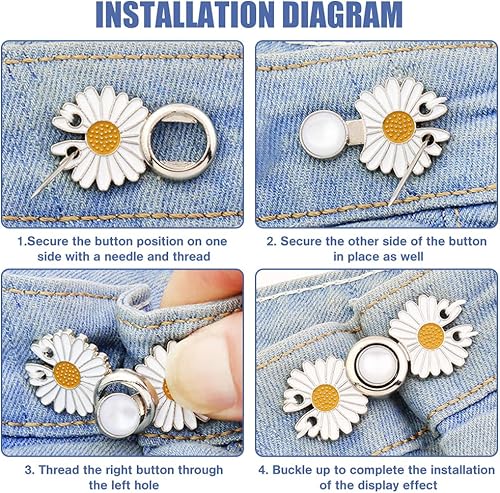 INSTALLATION DIAGRAM

1.Secure the button position on one side with a needle and thread

2. Secure the other side of the button in place as well

3. Thread the right button through the left hole

4. Buckle up to complete the installation of the display effect