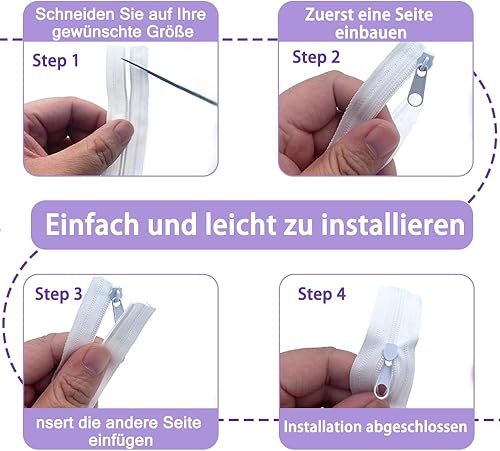 Schneiden Sie auf Ihre gewünschte Größe

Step 1

Zuerst eine Seite einbauen

Step 2

Einfach und leicht zu installieren

Step 3

nsert die andere Seite einfügen

Step 4

Installation abgeschlossen