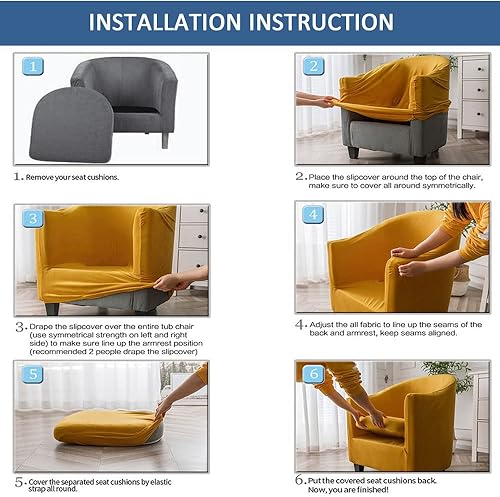 INSTALLATION INSTRUCTION

1

1. Remove your seat cushions.

2

2. Place the slipcover around the top of the chair, make sure to cover all around symmetrically.

3

3. Drape the slipcover over the entire tub chair (use symmetrical strength on left and right side) to make sure line up the armrest position (recommended 2 people drape the slipcover)

4

4. Adjust the all fabric to line up the seams of the back and armrest, keep seams aligned.

5

5. Cover the separated seat cushions by elastic strap all round.

6

6. Put the covered seat cushions back. Now, you are finished!