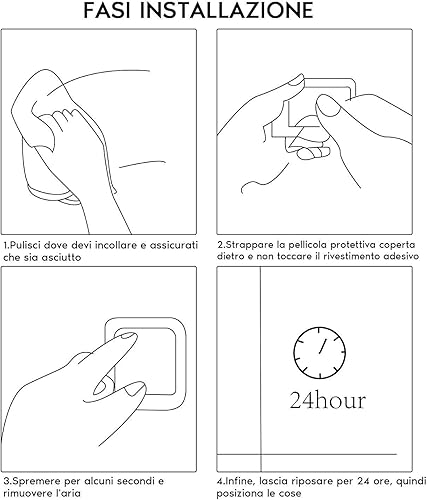 FASI INSTALLAZIONE

1.Pulisci dove devi incollare e assicurati che sia asciutto

2.Strappare la pellicola protettiva coperta dietro e non toccare il rivestimento adesivo

3.Spremere per alcuni secondi e rimuovere l'aria

24hour

4.Infine, lascia riposare per 24 ore, quindi posiziona le cose